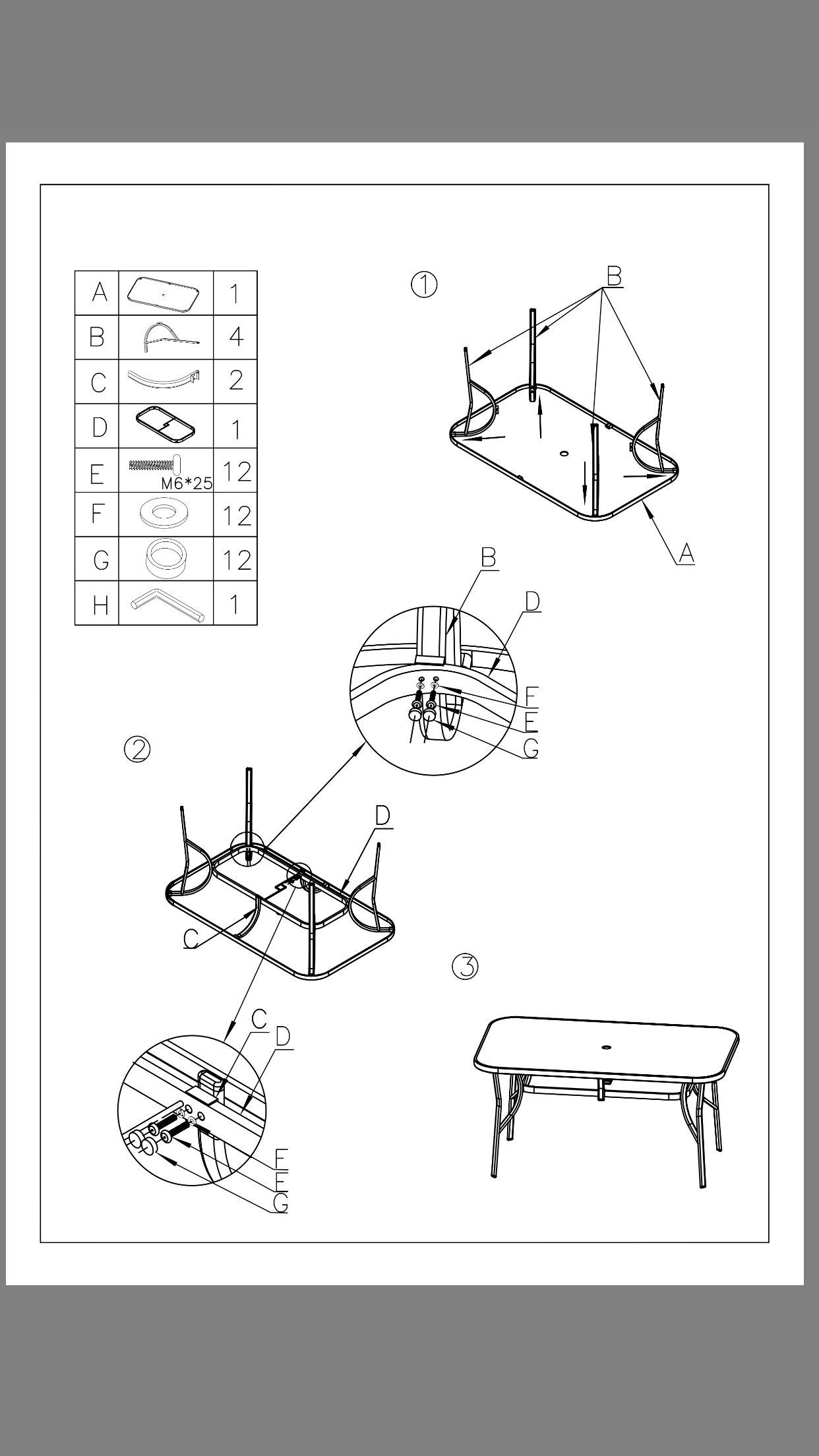 | A |  | 1 |
|---|---|---|
| B |  | 4 |
| C |  | 2 |
| D |  | 1 |
| E | M6*25 | 12 |
| F |  | 12 |
| G |  | 12 |
| H |  | 1 |

①

B

A

B

D

F

E

G

②

D

C

C

D

F

E

G

③