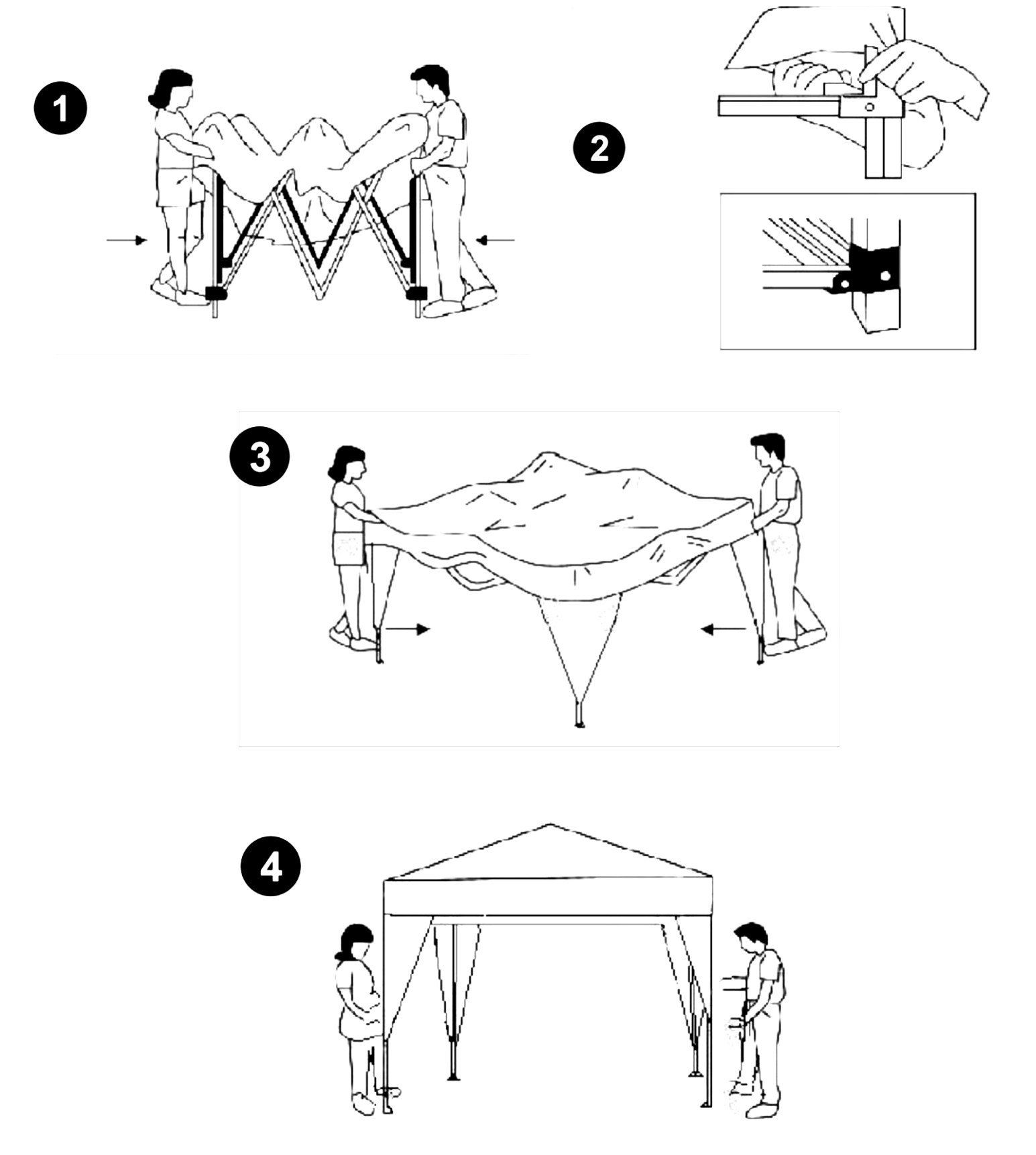 1

2

3

4